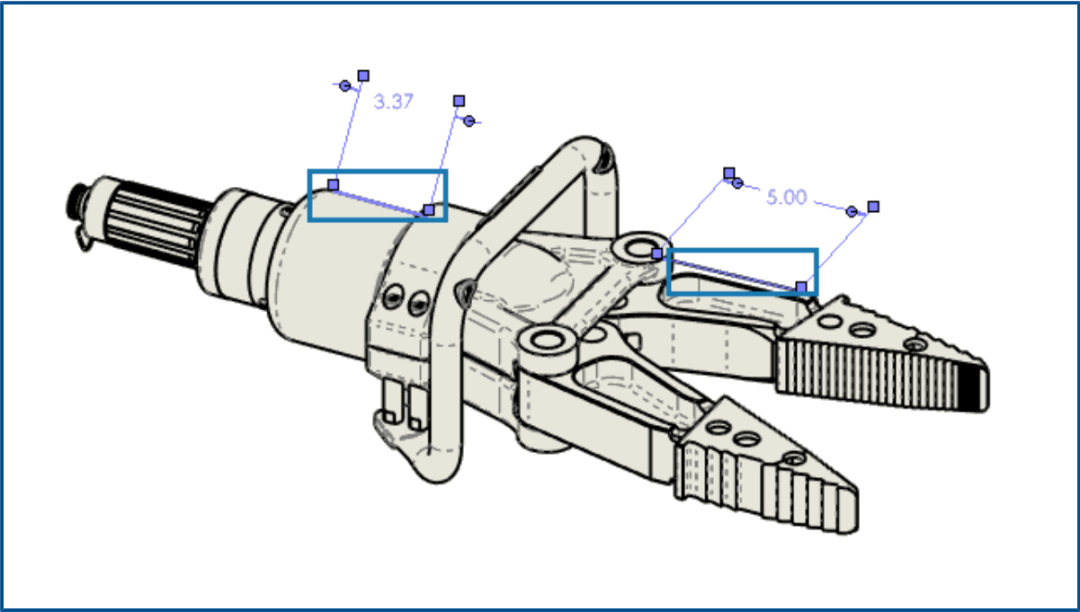 3.37

5.00